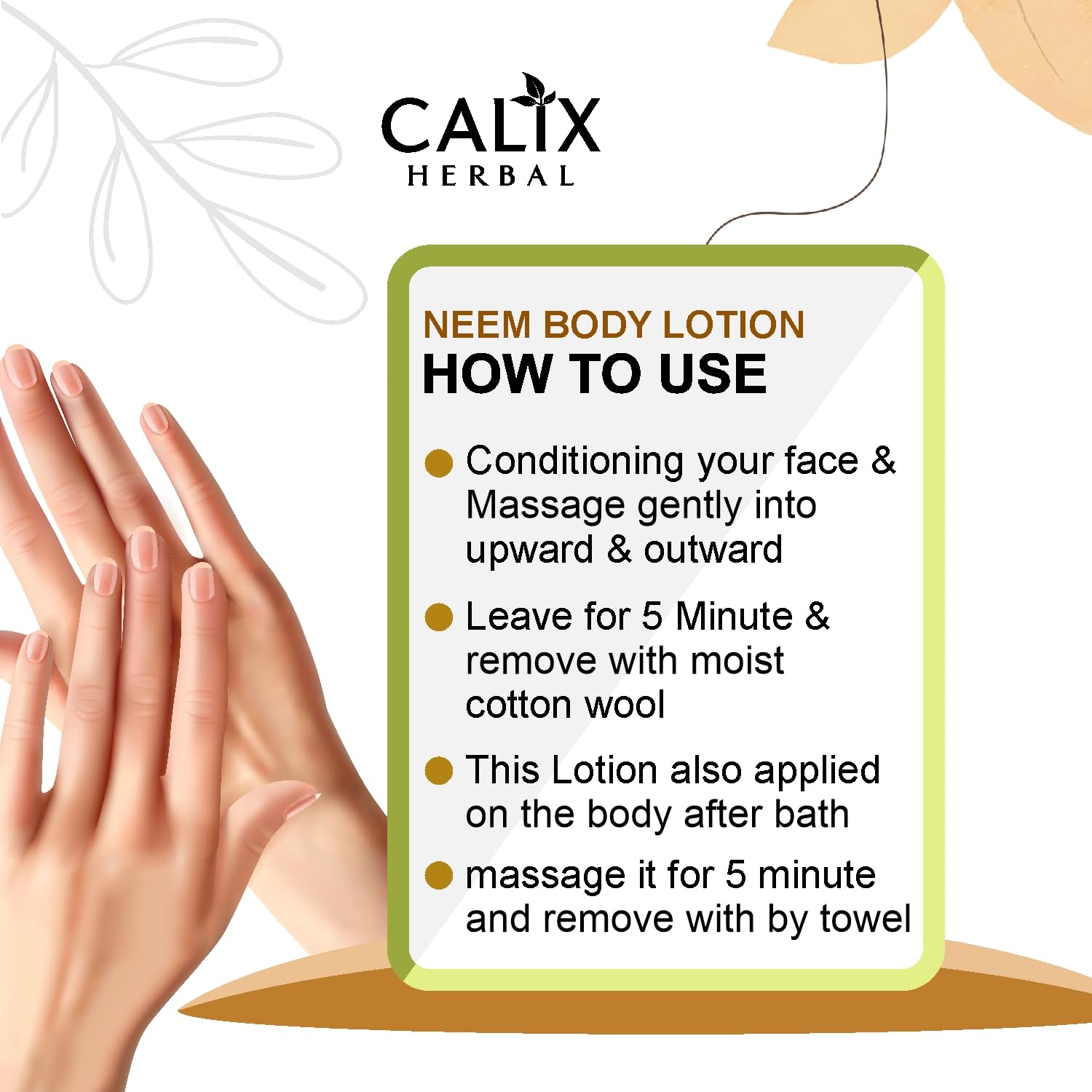 CALIX
HERBAL

NEEM BODY LOTION
HOW TO USE

Conditioning your face & Massage gently into upward & outward

Leave for 5 Minute & remove with moist cotton wool

This Lotion also applied on the body after bath

massage it for 5 minute and remove with by towel